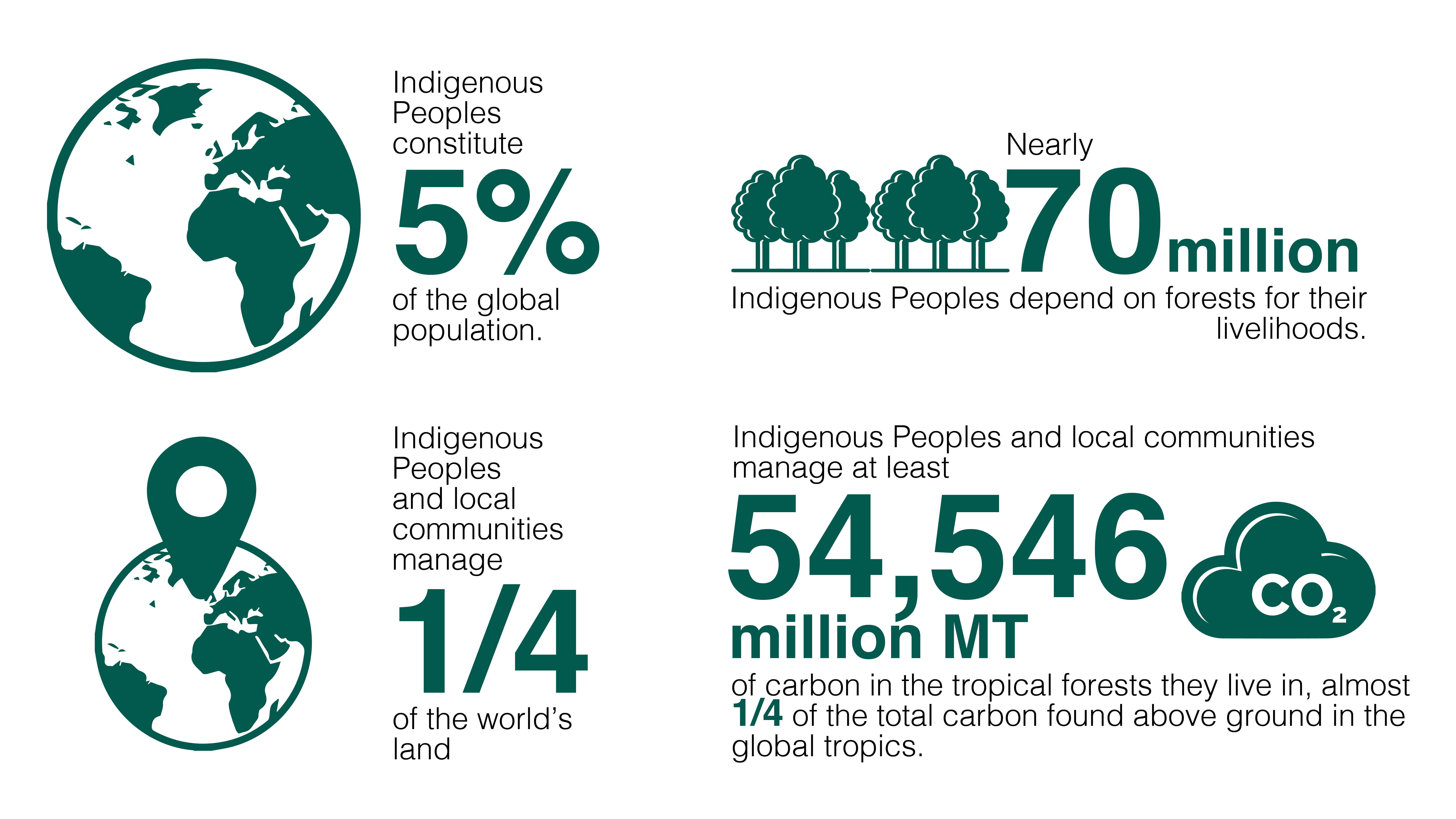 Indigenous Peoples constitute

5%

of the global population.

Nearly

70 million

Indigenous Peoples depend on forests for their livelihoods.

Indigenous Peoples and local communities manage

1/4

of the world's land

Indigenous Peoples and local communities manage at least

54,546 million MT

$CO_2$

of carbon in the tropical forests they live in, almost 1/4 of the total carbon found above ground in the global tropics.